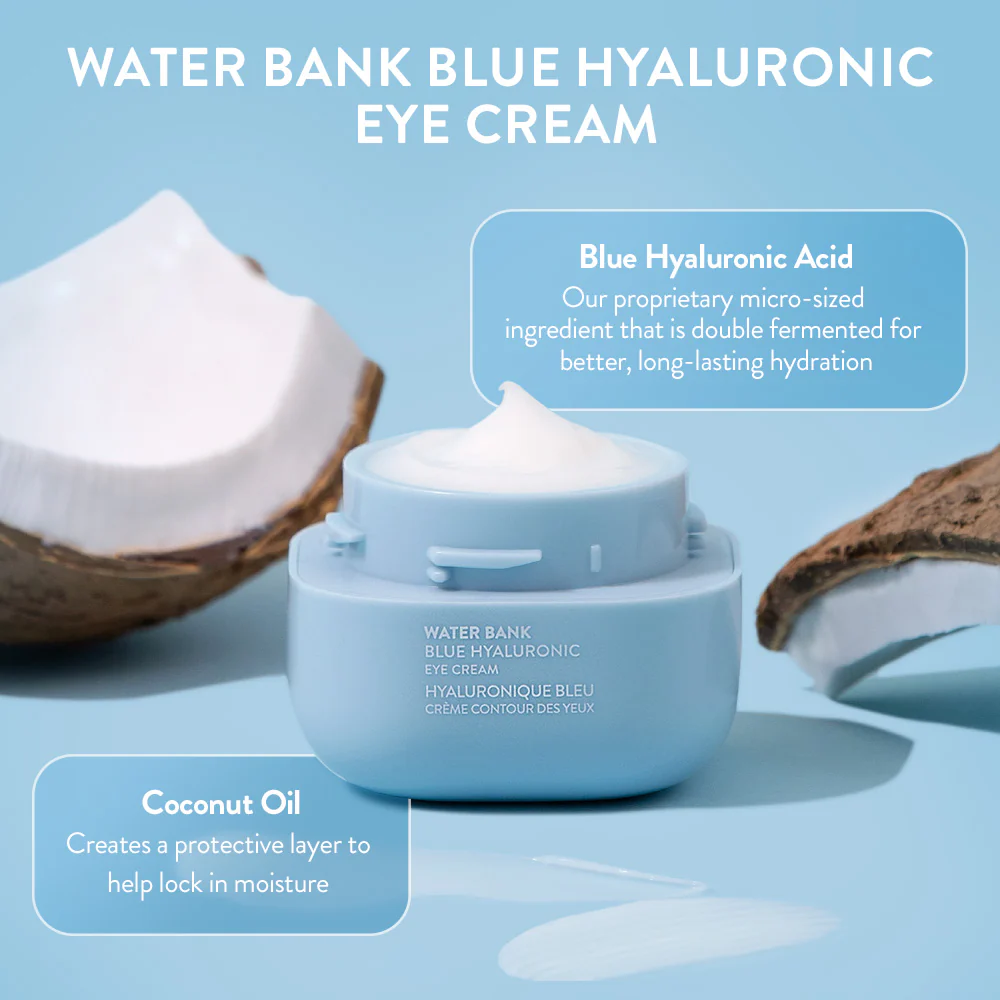 WATER BANK BLUE HYALURONIC EYE CREAM

Blue Hyaluronic Acid
Our proprietary micro-sized ingredient that is double fermented for better, long-lasting hydration

WATER BANK
BLUE HYALURONIC
EYE CREAM
HYALURONIQUE BLEU
CRÈME CONTOUR DES YEUX

Coconut Oil
Creates a protective layer to help lock in moisture